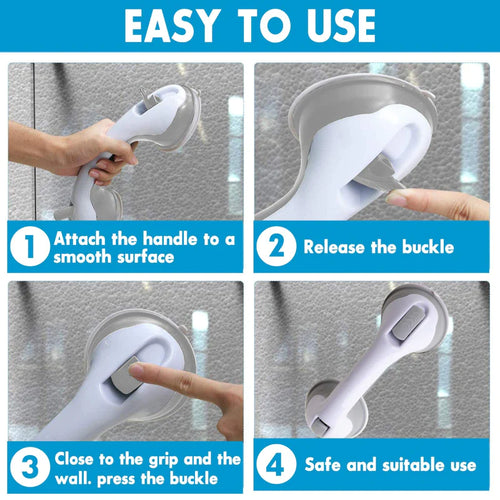 EASY TO USE

1 Attach the handle to a smooth surface

2 Release the buckle

3 Close to the grip and the wall. press the buckle

4 Safe and suitable use