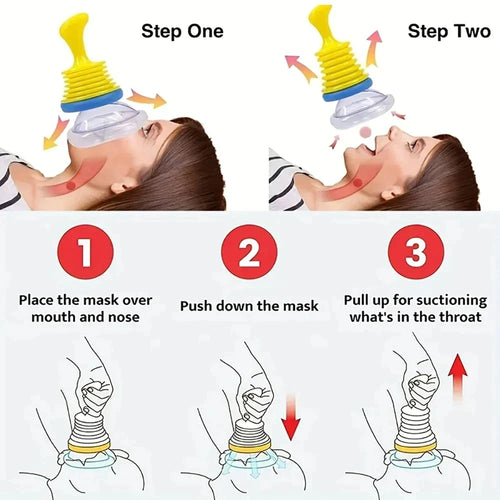 Step One

Step Two

1

Place the mask over mouth and nose

2

Push down the mask

3

Pull up for suctioning what's in the throat